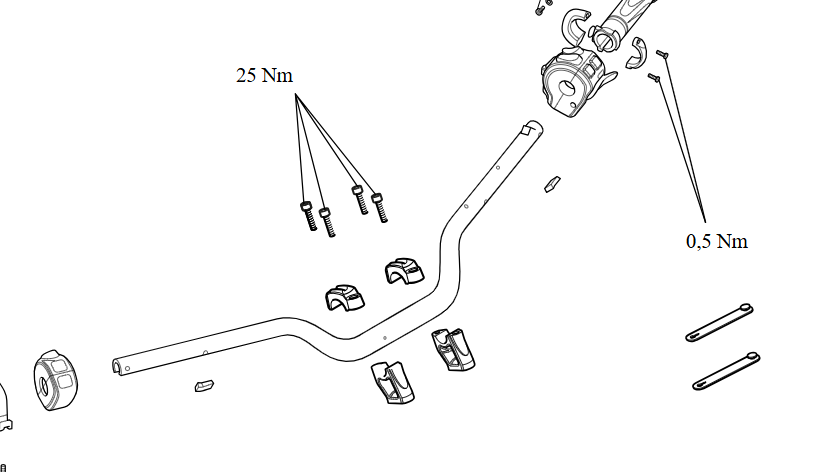 25 Nm

0,5 Nm