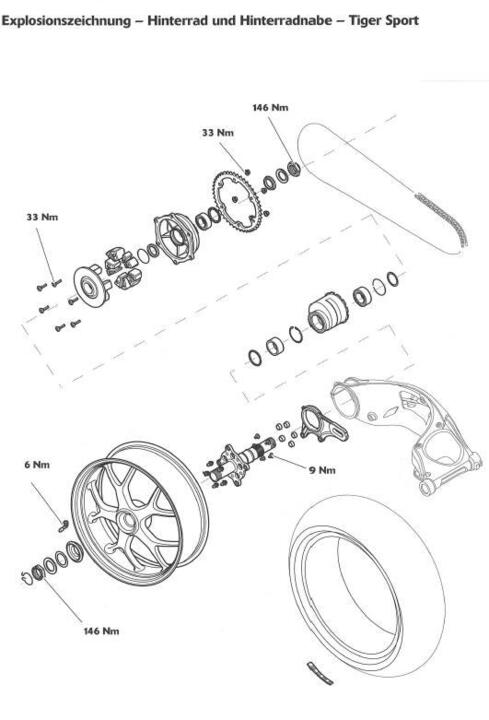 Explosionszeichnung – Hinterrad und Hinterradnabe – Tiger Sport

146 Nm

33 Nm

33 Nm

6 Nm

9 Nm

146 Nm